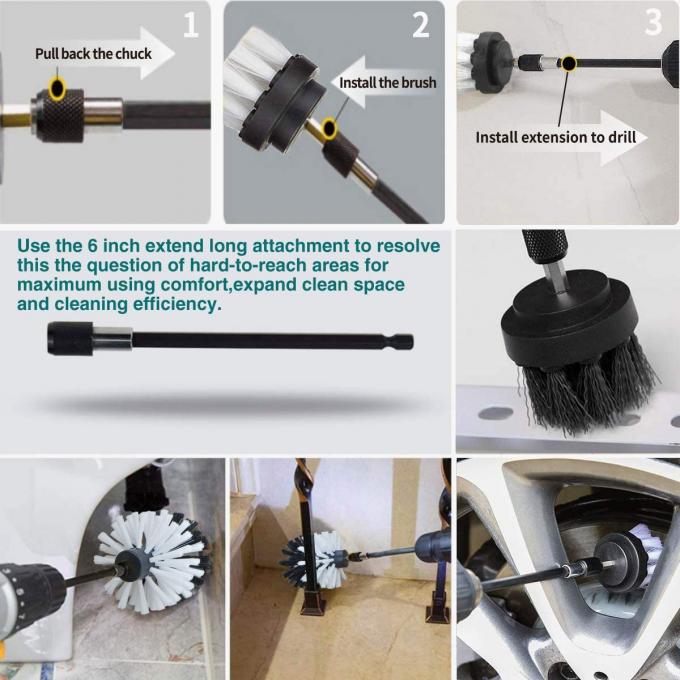 1

Pull back the chuck

2

Install the brush

3

Install extension to drill

Use the 6 inch extend long attachment to resolve this the question of hard-to-reach areas for maximum using comfort,expand clean space and cleaning efficiency.