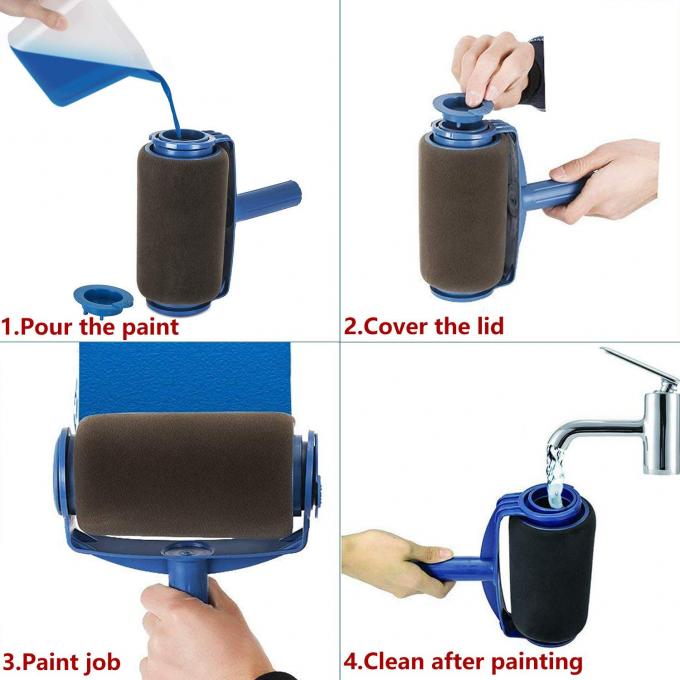 1.Pour the paint

2.Cover the lid

3.Paint job

4.Clean after painting