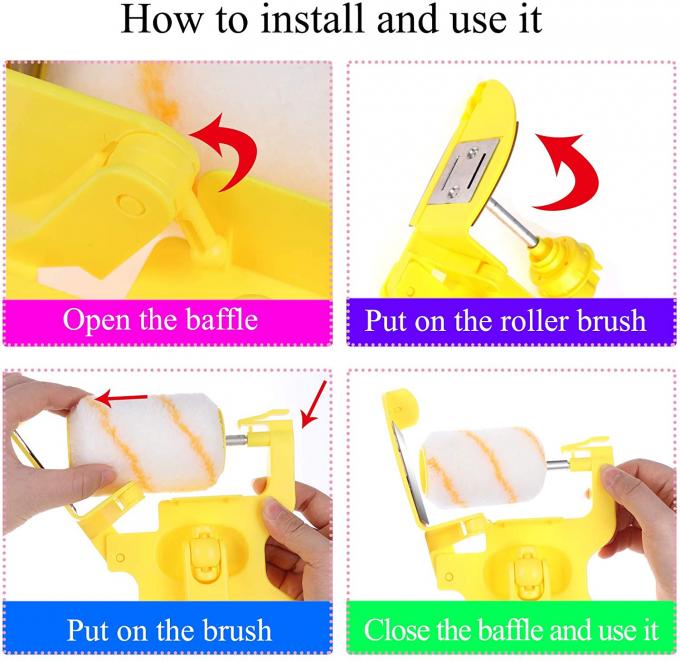 How to install and use it

Open the baffle

Put on the roller brush

Put on the brush

Close the baffle and use it