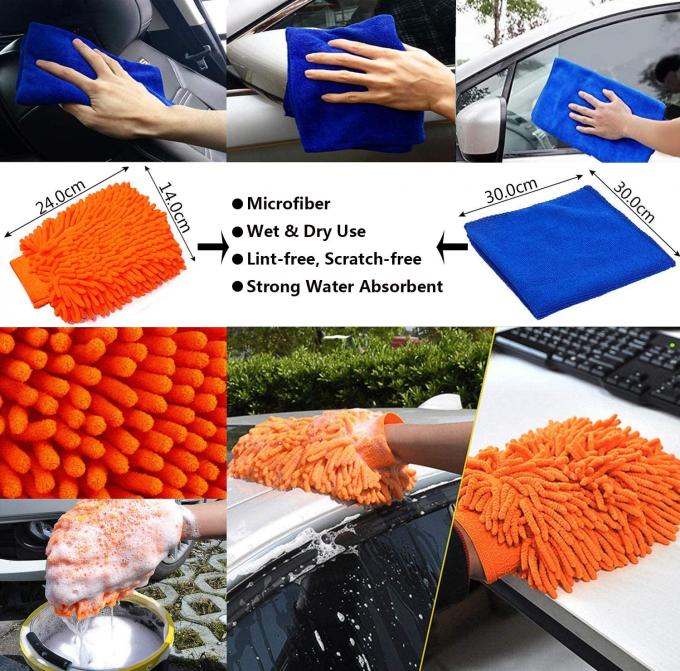 24.0cm
14.0cm

● Microfiber
● Wet & Dry Use
● Lint-free, Scratch-free
● Strong Water Absorbent

30.0cm
30.0cm