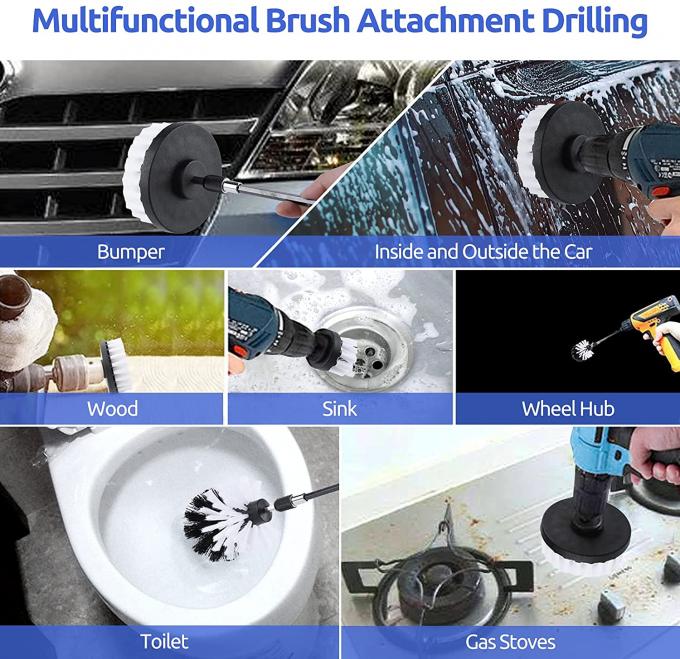 Multifunctional Brush Attachment Drilling

Bumper

Inside and Outside the Car

Wood

Sink

Wheel Hub

Toilet

Gas Stoves