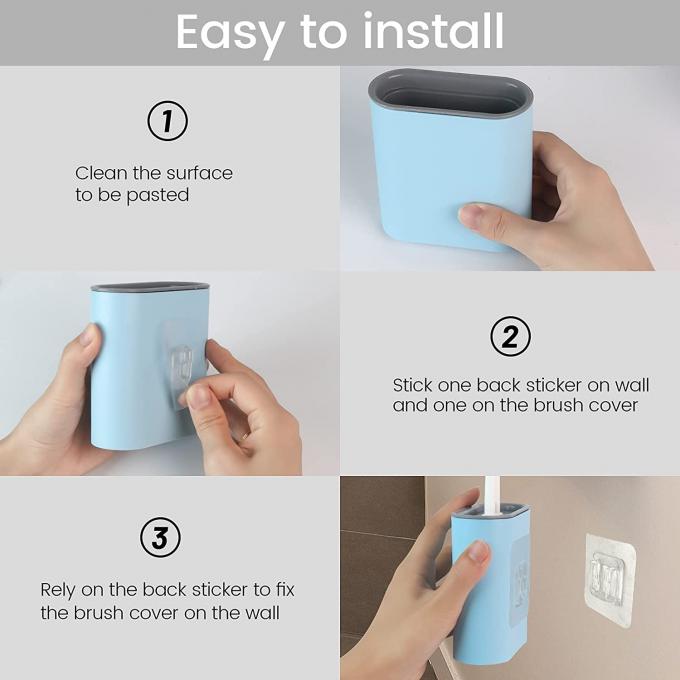 Easy to install

1

Clean the surface to be pasted

2

Stick one back sticker on wall and one on the brush cover

3

Rely on the back sticker to fix the brush cover on the wall