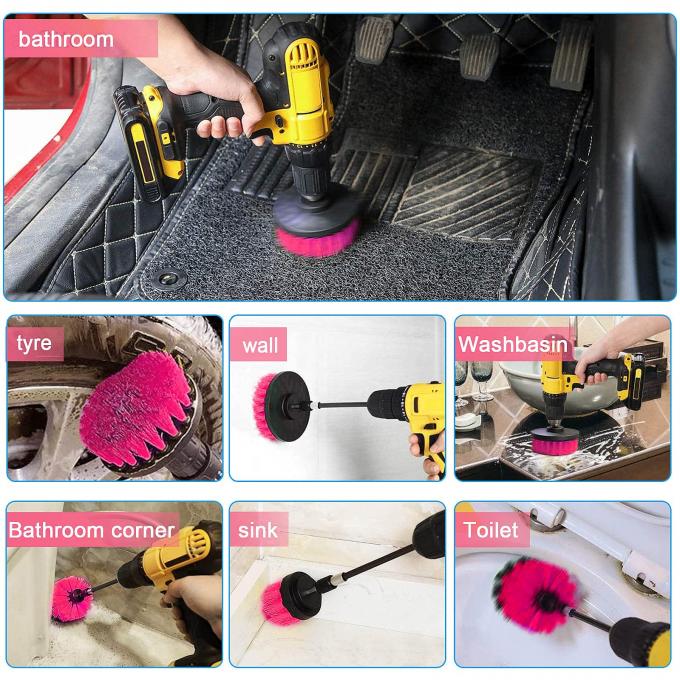 bathroom

tyre

wall

Washbasin

Bathroom corner

sink

Toilet